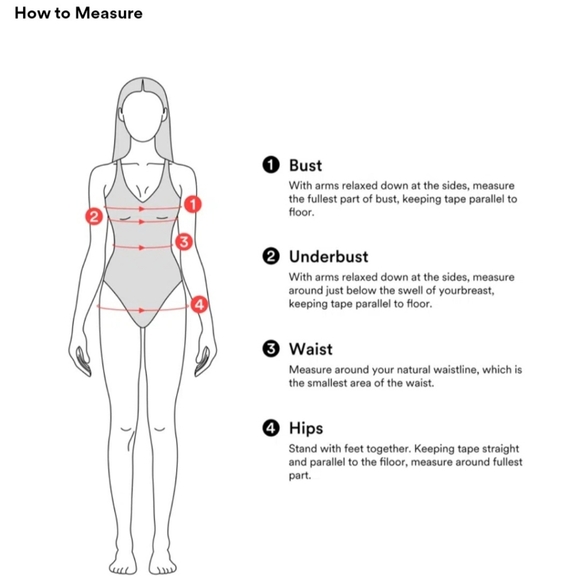 How to Measure

1 2 3 4

1 Bust
With arms relaxed down at the sides, measure the fullest part of bust, keeping tape parallel to floor.

2 Underbust
With arms relaxed down at the sides, measure around just below the swell of yourbreast, keeping tape parallel to floor.

3 Waist
Measure around your natural waistline, which is the smallest area of the waist.

4 Hips
Stand with feet together. Keeping tape straight and parallel to the filoor, measure around fullest part.